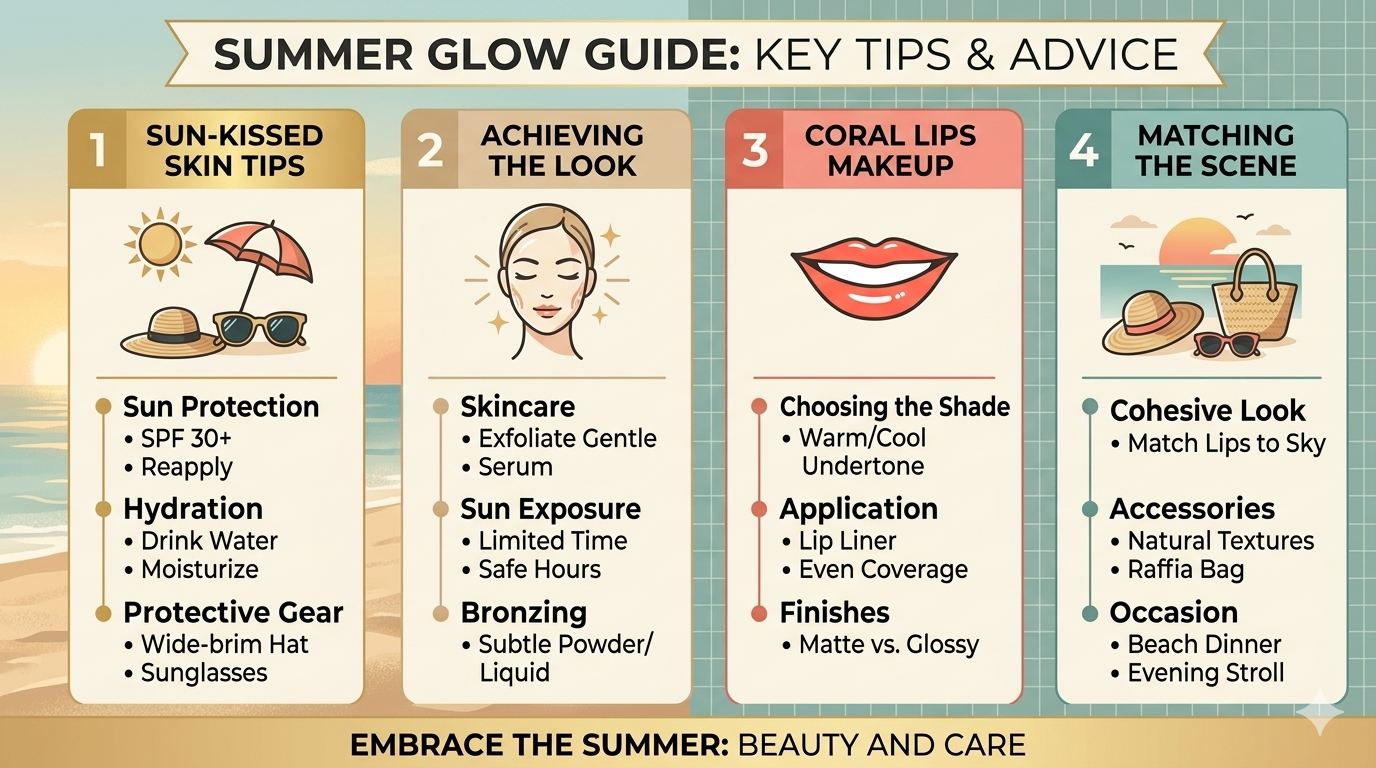 SUMMER GLOW GUIDE: KEY TIPS & ADVICE

1 SUN-KISSED SKIN TIPS

Sun Protection
• SPF 30+
• Reapply

Hydration
• Drink Water
• Moisturize

Protective Gear
• Wide-brim Hat
• Sunglasses

2 ACHIEVING THE LOOK

Skincare
• Exfoliate Gentle
• Serum

Sun Exposure
• Limited Time
• Safe Hours

Bronzing
• Subtle Powder/ Liquid

3 CORAL LIPS MAKEUP

Choosing the Shade
• Warm/Cool Undertone

Application
• Lip Liner
• Even Coverage

Finishes
• Matte vs. Glossy

4 MATCHING THE SCENE

Cohesive Look
• Match Lips to Sky

Accessories
• Natural Textures
• Raffia Bag

Occasion
• Beach Dinner
• Evening Stroll

EMBRACE THE SUMMER: BEAUTY AND CARE