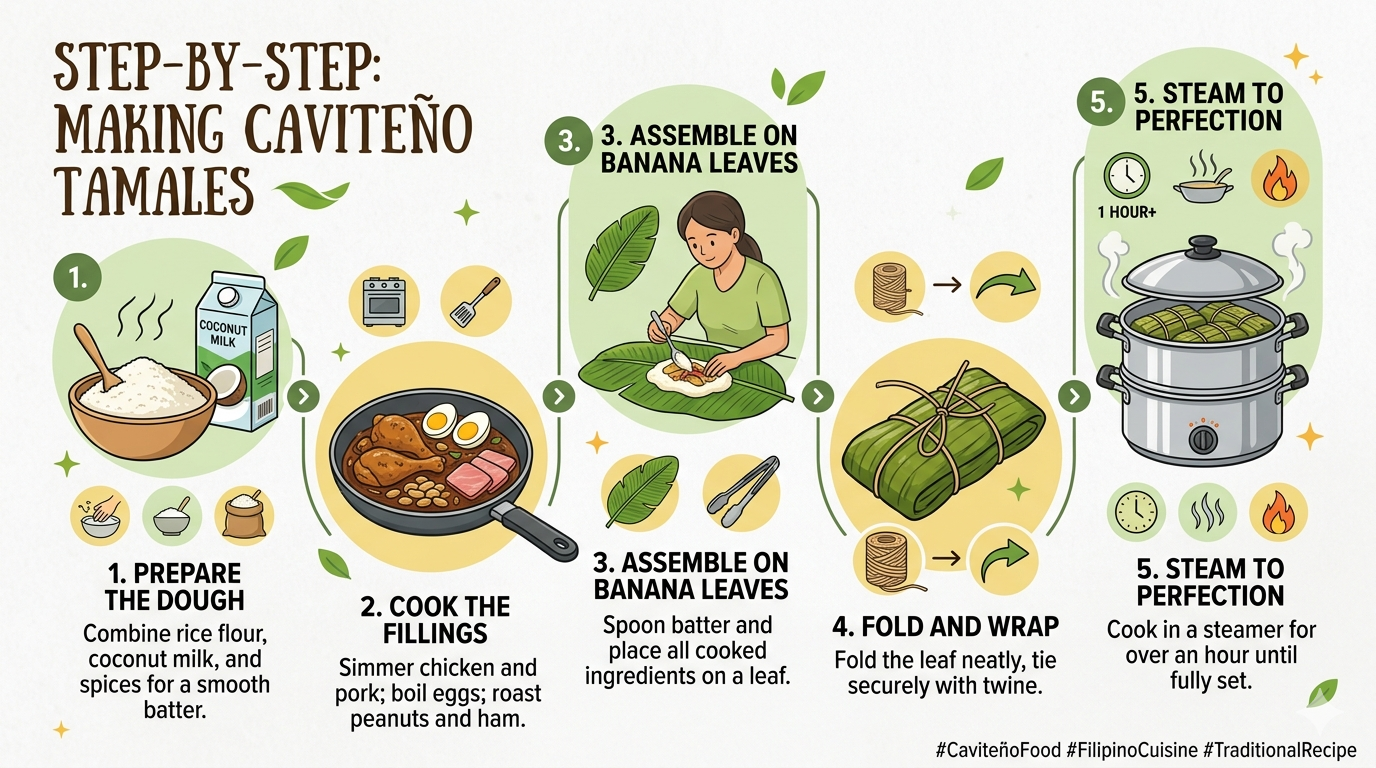 STEP-BY-STEP: MAKING CAVITEÑO TAMALES

1.

COCONUT MILK

1. PREPARE THE DOUGH
Combine rice flour, coconut milk, and spices for a smooth batter.

2. COOK THE FILLINGS
Simmer chicken and pork; boil eggs; roast peanuts and ham.

3. 3. ASSEMBLE ON BANANA LEAVES

3. ASSEMBLE ON BANANA LEAVES
Spoon batter and place all cooked ingredients on a leaf.

4. FOLD AND WRAP
Fold the leaf neatly, tie securely with twine.

5. 5. STEAM TO PERFECTION

1 HOUR+

5. STEAM TO PERFECTION
Cook in a steamer for over an hour until fully set.

#CaviteñoFood #FilipinoCuisine #TraditionalRecipe