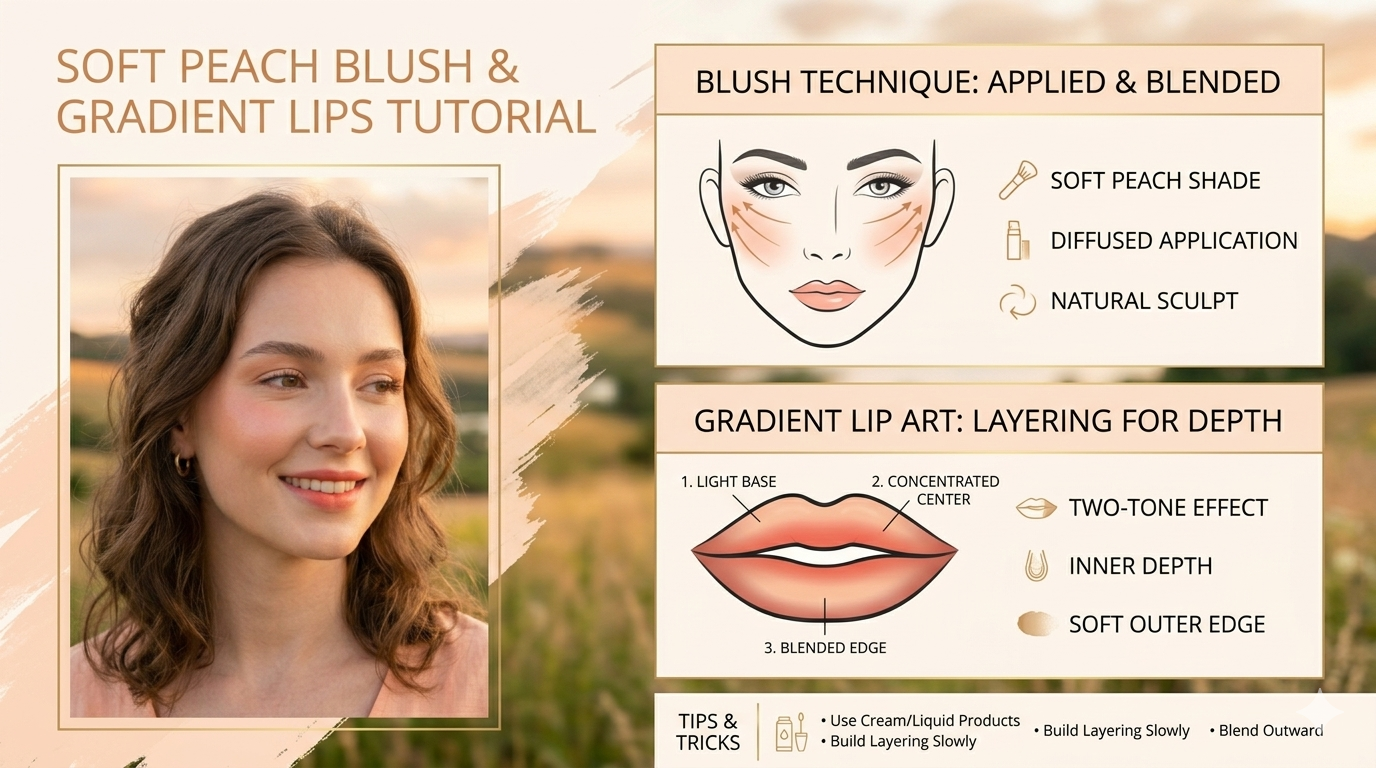 SOFT PEACH BLUSH & GRADIENT LIPS TUTORIAL

BLUSH TECHNIQUE: APPLIED & BLENDED

SOFT PEACH SHADE

DIFFUSED APPLICATION

NATURAL SCULPT

GRADIENT LIP ART: LAYERING FOR DEPTH

1. LIGHT BASE

2. CONCENTRATED CENTER

3. BLENDED EDGE

TWO-TONE EFFECT

INNER DEPTH

SOFT OUTER EDGE

TIPS & TRICKS

• Use Cream/Liquid Products
• Build Layering Slowly

• Build Layering Slowly

• Blend Outward