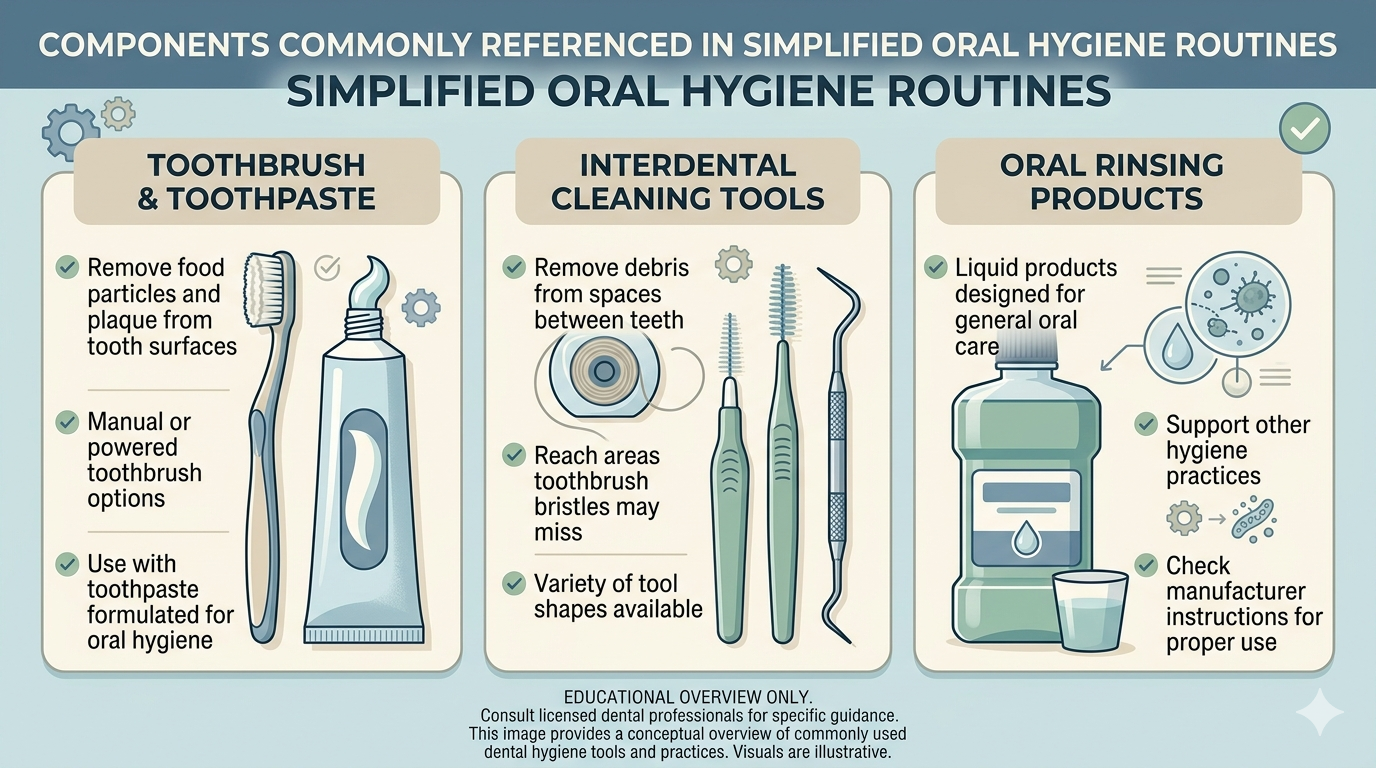 COMPONENTS COMMONLY REFERENCED IN SIMPLIFIED ORAL HYGIENE ROUTINES

SIMPLIFIED ORAL HYGIENE ROUTINES

TOOTHBRUSH & TOOTHPASTE

Remove food particles and plaque from tooth surfaces

Manual or powered toothbrush options

Use with toothpaste formulated for oral hygiene

INTERDENTAL CLEANING TOOLS

Remove debris from spaces between teeth

Reach areas toothbrush bristles may miss

Variety of tool shapes available

ORAL RINSING PRODUCTS

Liquid products designed for general oral care

Support other hygiene practices

Check manufacturer instructions for proper use

EDUCATIONAL OVERVIEW ONLY.
Consult licensed dental professionals for specific guidance.
This image provides a conceptual overview of commonly used dental hygiene tools and practices. Visuals are illustrative.