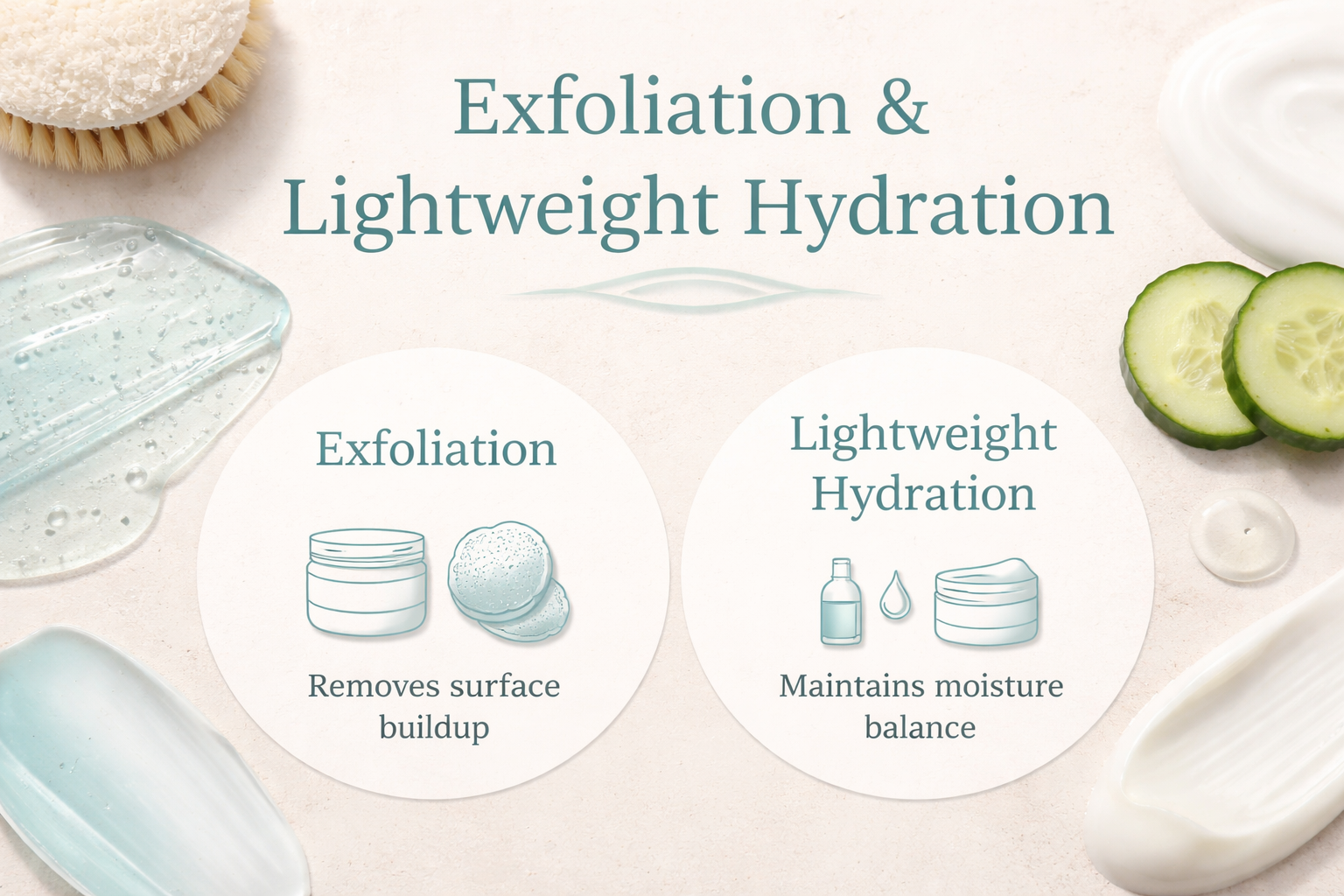 Exfoliation &
Lightweight Hydration

Exfoliation

Removes surface buildup

Lightweight Hydration

Maintains moisture balance