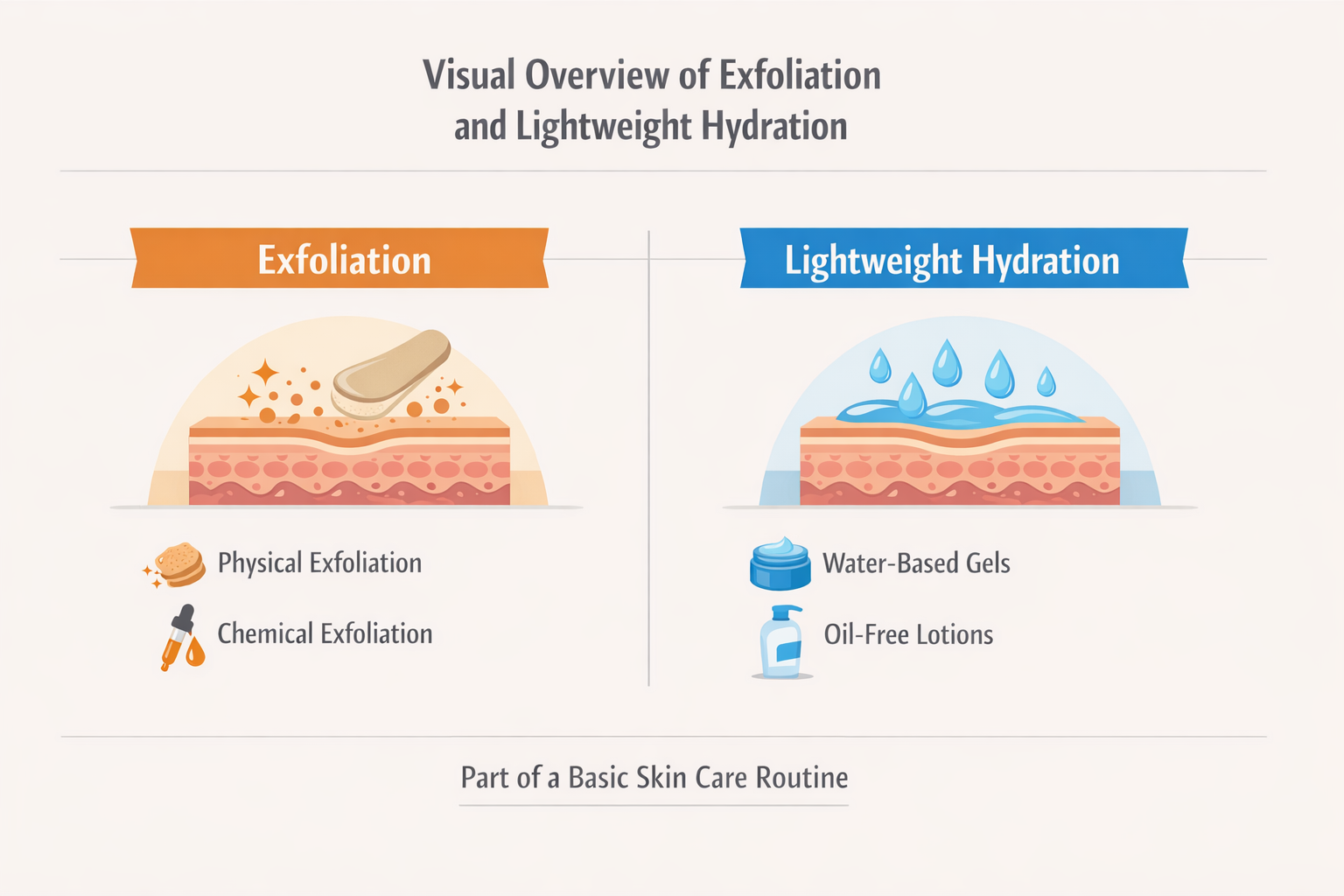 Visual Overview of Exfoliation and Lightweight Hydration

Exfoliation

Physical Exfoliation

Chemical Exfoliation

Lightweight Hydration

Water-Based Gels

Oil-Free Lotions

Part of a Basic Skin Care Routine