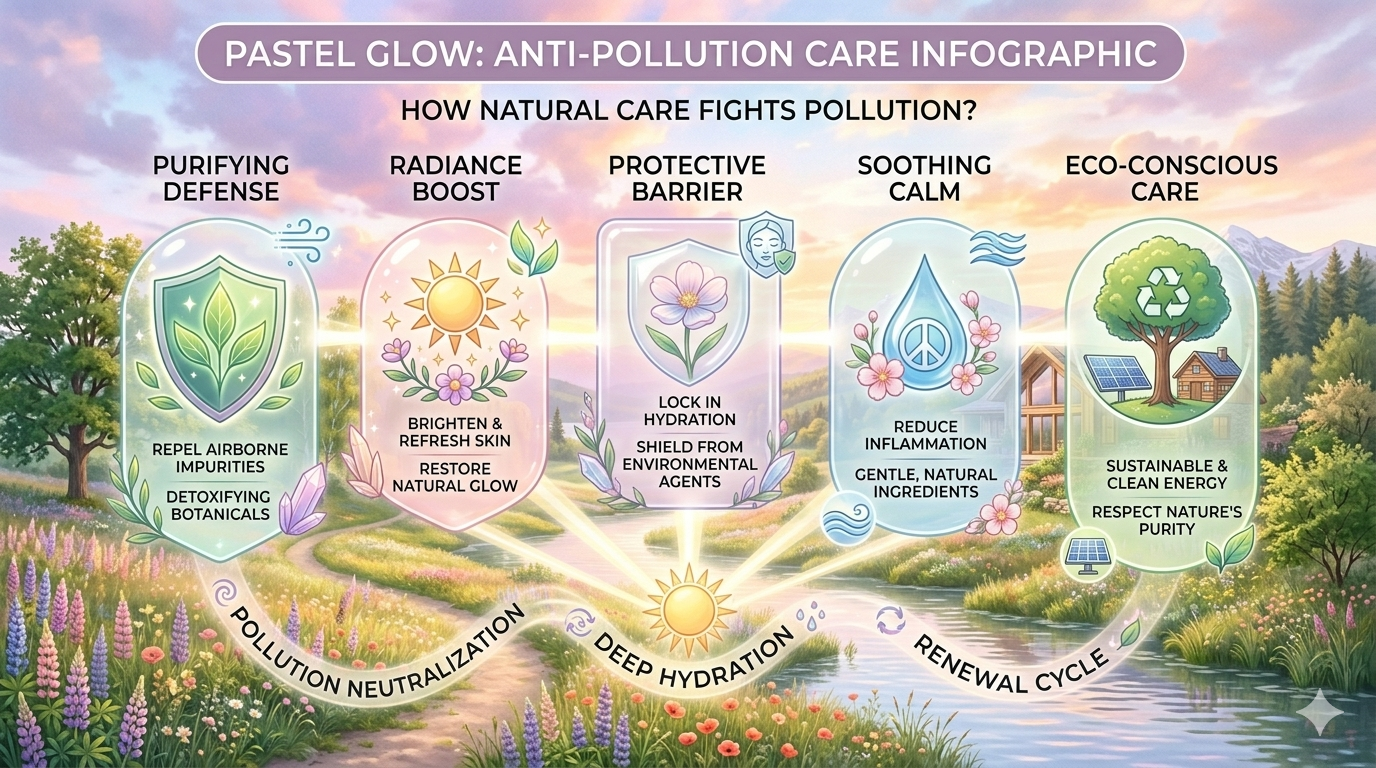 PASTEL GLOW: ANTI-POLLUTION CARE INFOGRAPHIC

HOW NATURAL CARE FIGHTS POLLUTION?

PURIFYING DEFENSE

REPEL AIRBORNE IMPURITIES

DETOXIFYING BOTANICALS

RADIANCE BOOST

BRIGHTEN & REFRESH SKIN

RESTORE NATURAL GLOW

PROTECTIVE BARRIER

LOCK IN HYDRATION

SHIELD FROM ENVIRONMENTAL AGENTS

SOOTHING CALM

REDUCE INFLAMMATION

GENTLE, NATURAL INGREDIENTS

ECO-CONSCIOUS CARE

SUSTAINABLE & CLEAN ENERGY

RESPECT NATURE'S PURITY

POLLUTION NEUTRALIZATION

DEEP HYDRATION

RENEWAL CYCLE