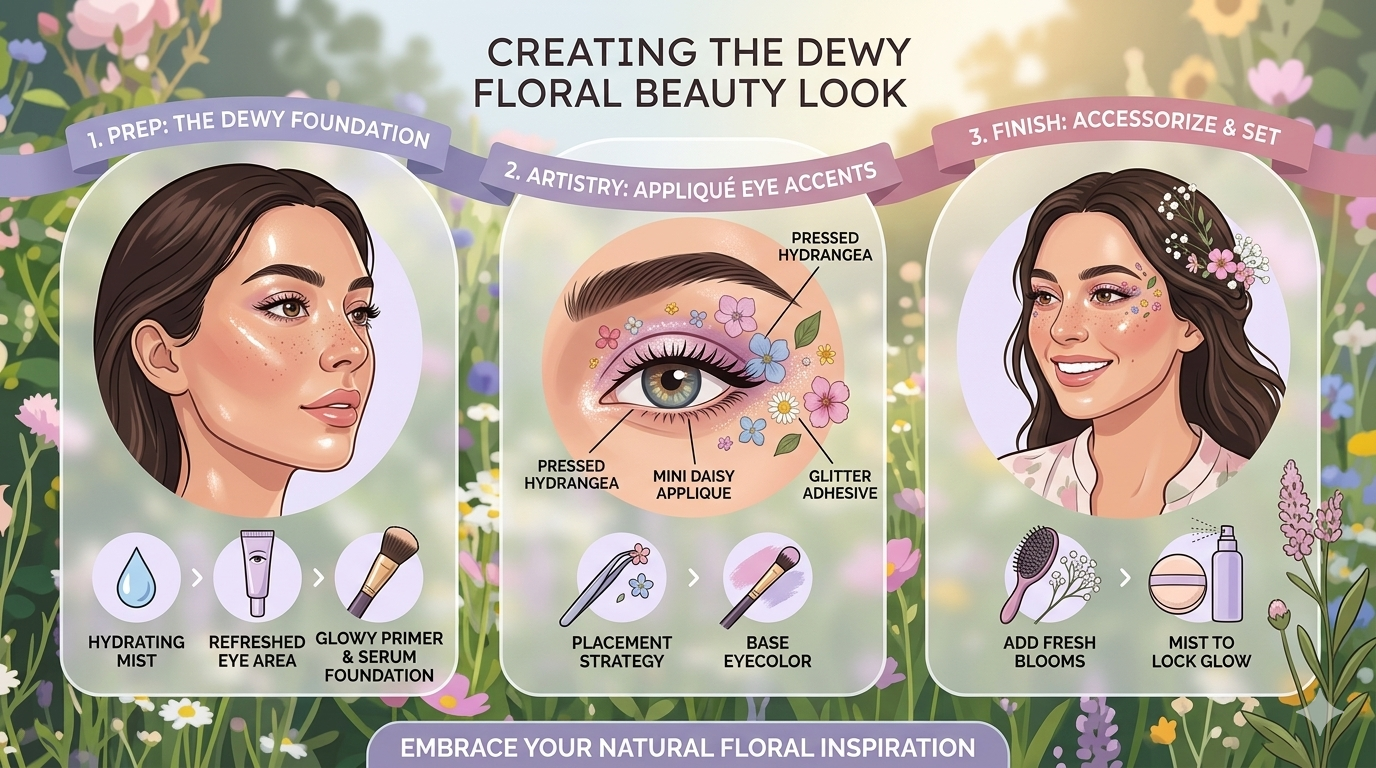 CREATING THE DEWY FLORAL BEAUTY LOOK

1. PREP: THE DEWY FOUNDATION

HYDRATING MIST

REFRESHED EYE AREA

GLOWY PRIMER & SERUM FOUNDATION

2. ARTISTRY: APPLIQUÉ EYE ACCENTS

PRESSED HYDRANGEA

PRESSED HYDRANGEA

MINI DAISY APPLIQUE

GLITTER ADHESIVE

PLACEMENT STRATEGY

BASE EYECOLOR

3. FINISH: ACCESSORIZE & SET

ADD FRESH BLOOMS

MIST TO LOCK GLOW

EMBRACE YOUR NATURAL FLORAL INSPIRATION