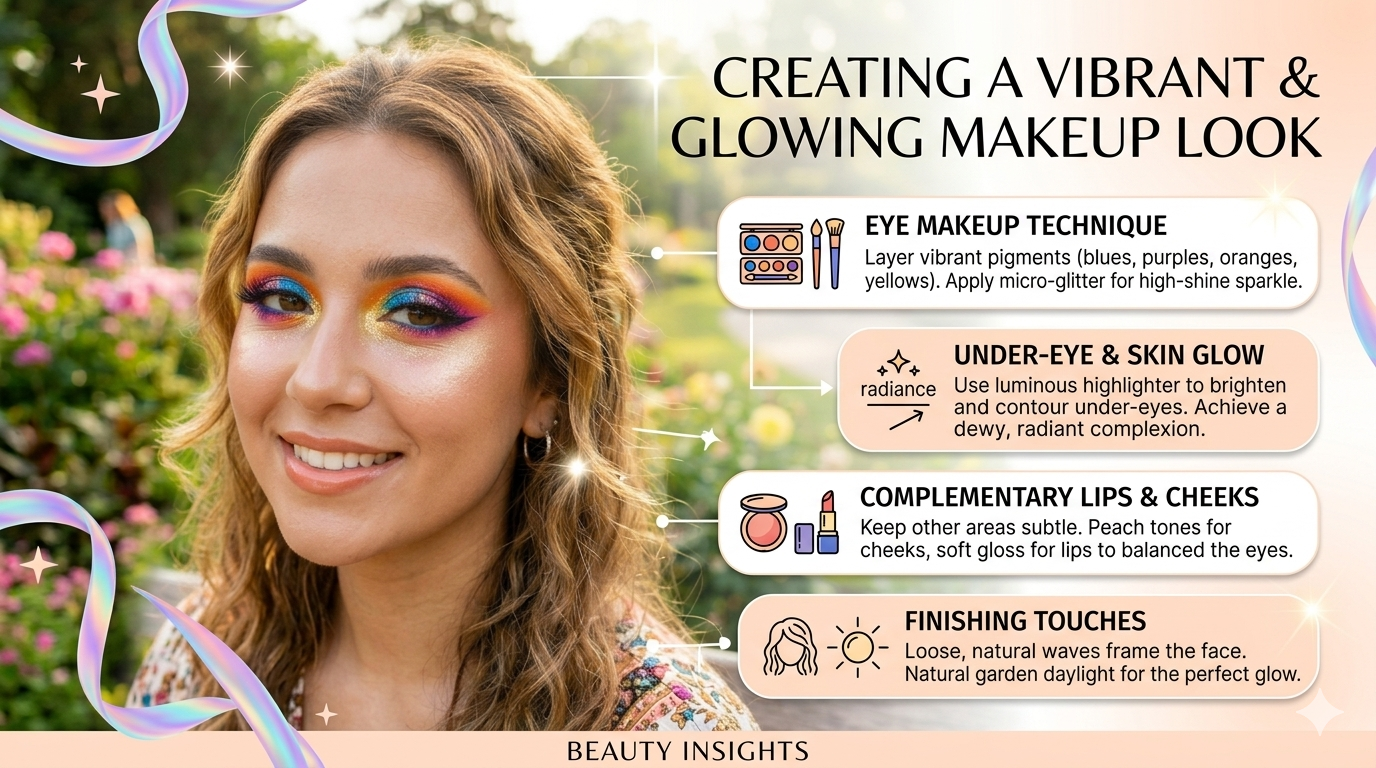 CREATING A VIBRANT & GLOWING MAKEUP LOOK

EYE MAKEUP TECHNIQUE
Layer vibrant pigments (blues, purples, oranges, yellows). Apply micro-glitter for high-shine sparkle.

radiance

UNDER-EYE & SKIN GLOW
Use luminous highlighter to brighten and contour under-eyes. Achieve a dewy, radiant complexion.

COMPLEMENTARY LIPS & CHEEKS
Keep other areas subtle. Peach tones for cheeks, soft gloss for lips to balanced the eyes.

FINISHING TOUCHES
Loose, natural waves frame the face. Natural garden daylight for the perfect glow.

BEAUTY INSIGHTS